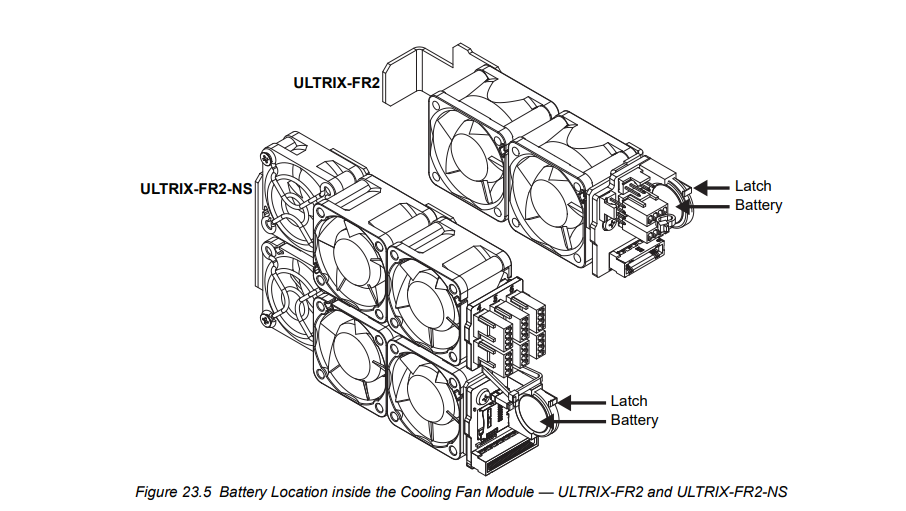 ULTRIX-FR2

ULTRIX-FR2-NS

Latch
Battery

Latch
Battery

Figure 23.5 Battery Location inside the Cooling Fan Module — ULTRIX-FR2 and ULTRIX-FR2-NS